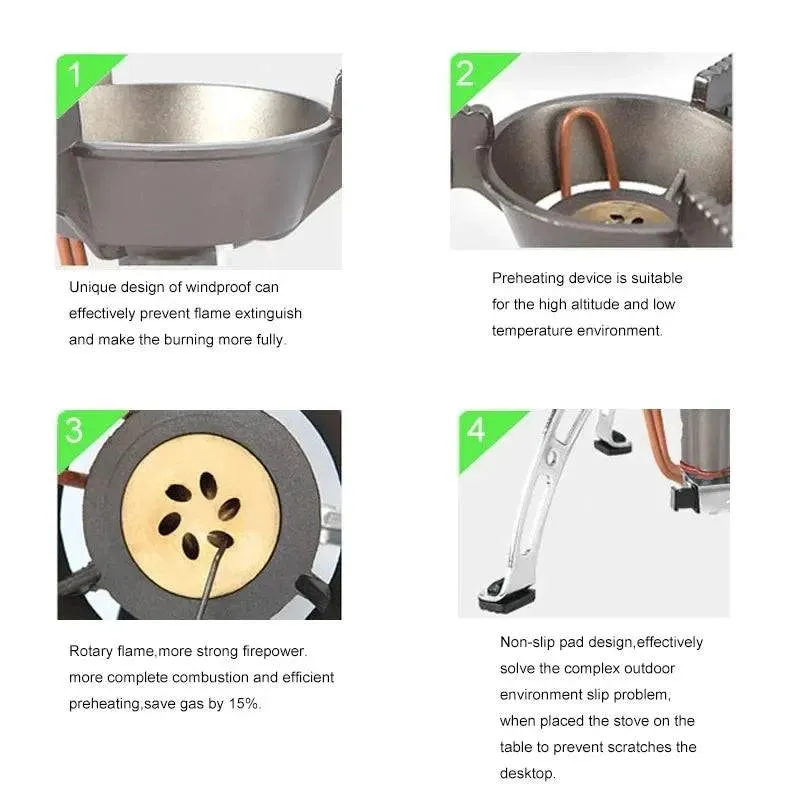 1

Unique design of windproof can effectively prevent flame extinguish and make the burning more fully.

2

Preheating device is suitable for the high altitude and low temperature environment.

3

Rotary flame,more strong firepower. more complete combustion and efficient preheating,save gas by 15%.

4

Non-slip pad design,effectively solve the complex outdoor environment slip problem, when placed the stove on the table to prevent scratches the desktop.